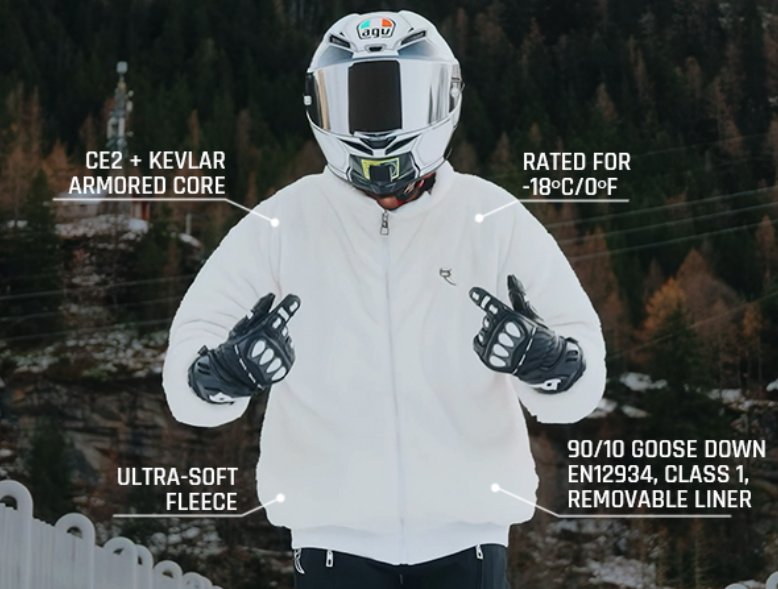 agv

CE2 + KEVLAR ARMORED CORE

RATED FOR -18°C/0°F

ULTRA-SOFT FLEECE

90/10 GOOSE DOWN EN12934, CLASS 1, REMOVABLE LINER